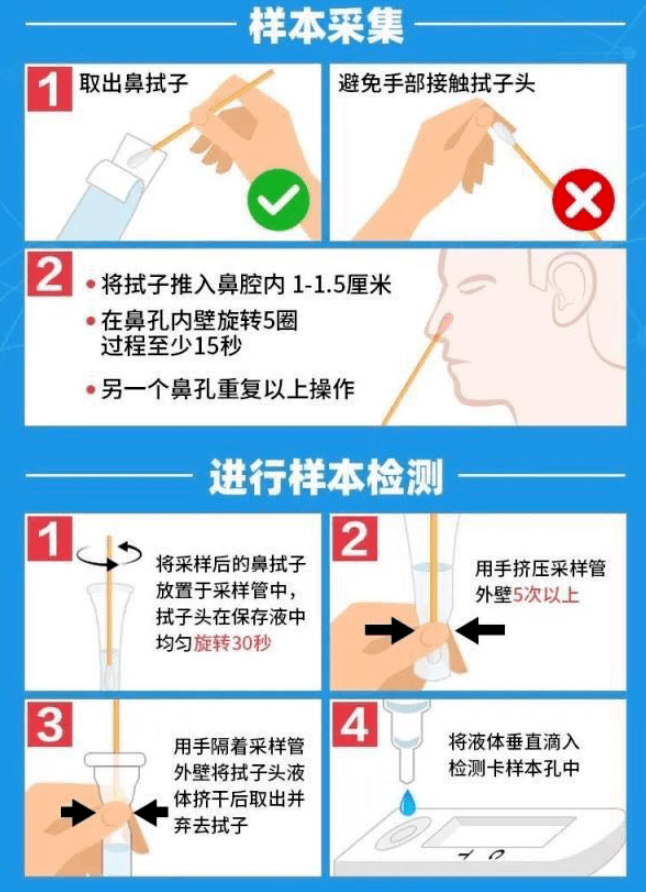 样本采集

1 取出鼻拭子

避免手部接触拭子头

2
• 将拭子推入鼻腔内 1-1.5厘米
• 在鼻孔内壁旋转5圈 过程至少15秒
• 另一个鼻孔重复以上操作

进行样本检测

1 将采样后的鼻拭子放置于采样管中，拭子头在保存液中均匀旋转30秒

2 用手挤压采样管外壁5次以上

3 用手隔着采样管外壁将拭子头液体挤干后取出并弃去拭子

4 将液体垂直滴入检测卡样本孔中